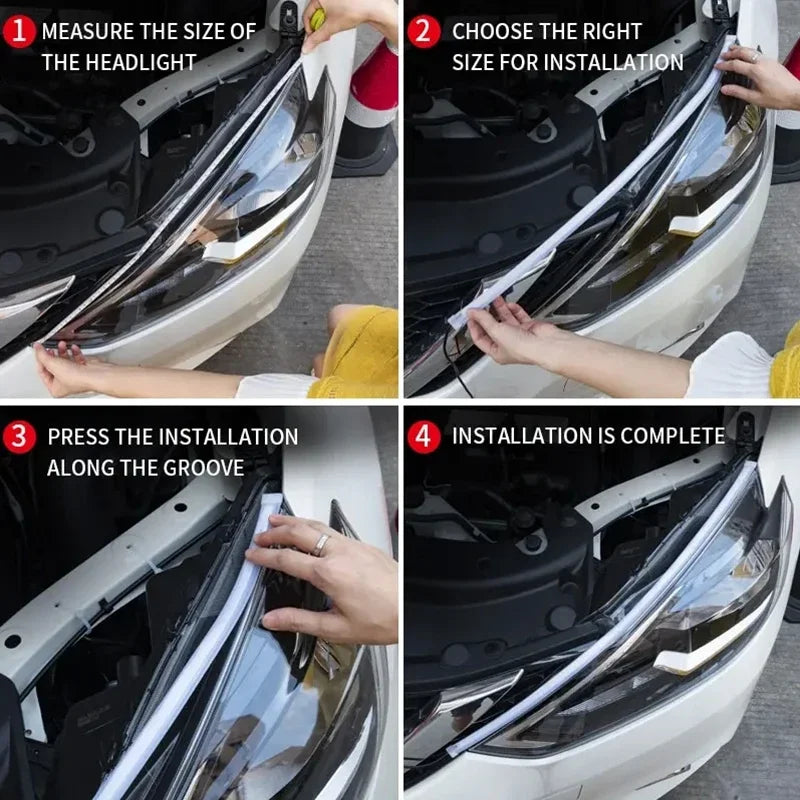 1 MEASURE THE SIZE OF THE HEADLIGHT

2 CHOOSE THE RIGHT SIZE FOR INSTALLATION

3 PRESS THE INSTALLATION ALONG THE GROOVE

4 INSTALLATION IS COMPLETE